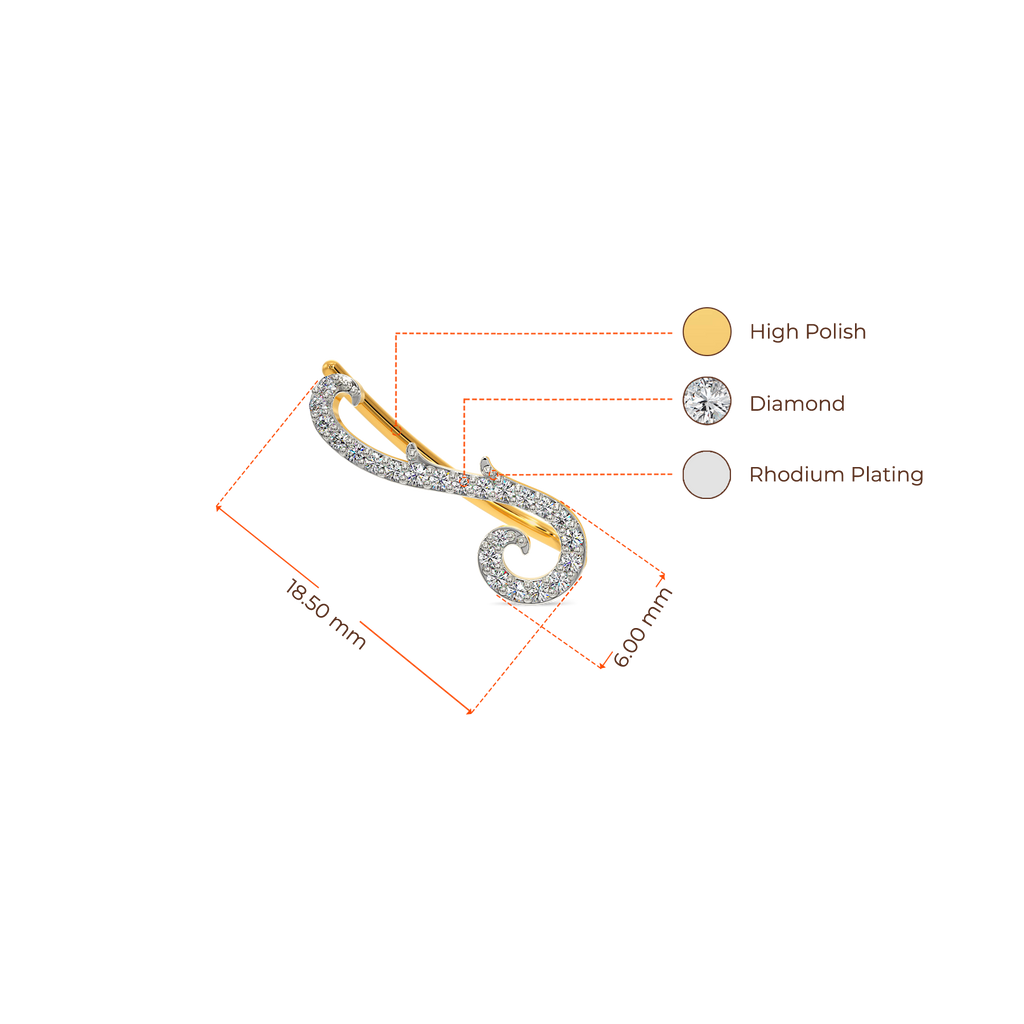 High Polish

Diamond

Rhodium Plating

18.50 mm

6.00 mm